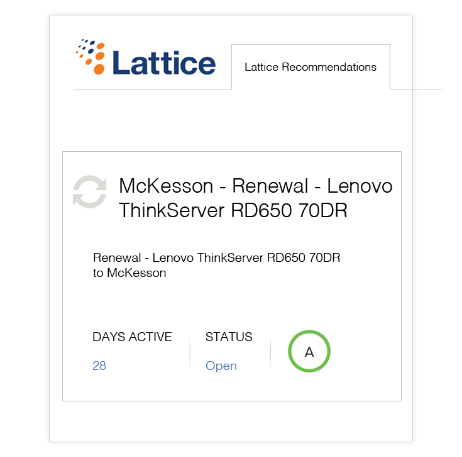 Lattice

Lattice Recommendations

McKesson - Renewal - Lenovo ThinkServer RD650 70DR

Renewal - Lenovo ThinkServer RD650 70DR to McKesson

DAYS ACTIVE
28

STATUS
Open

A